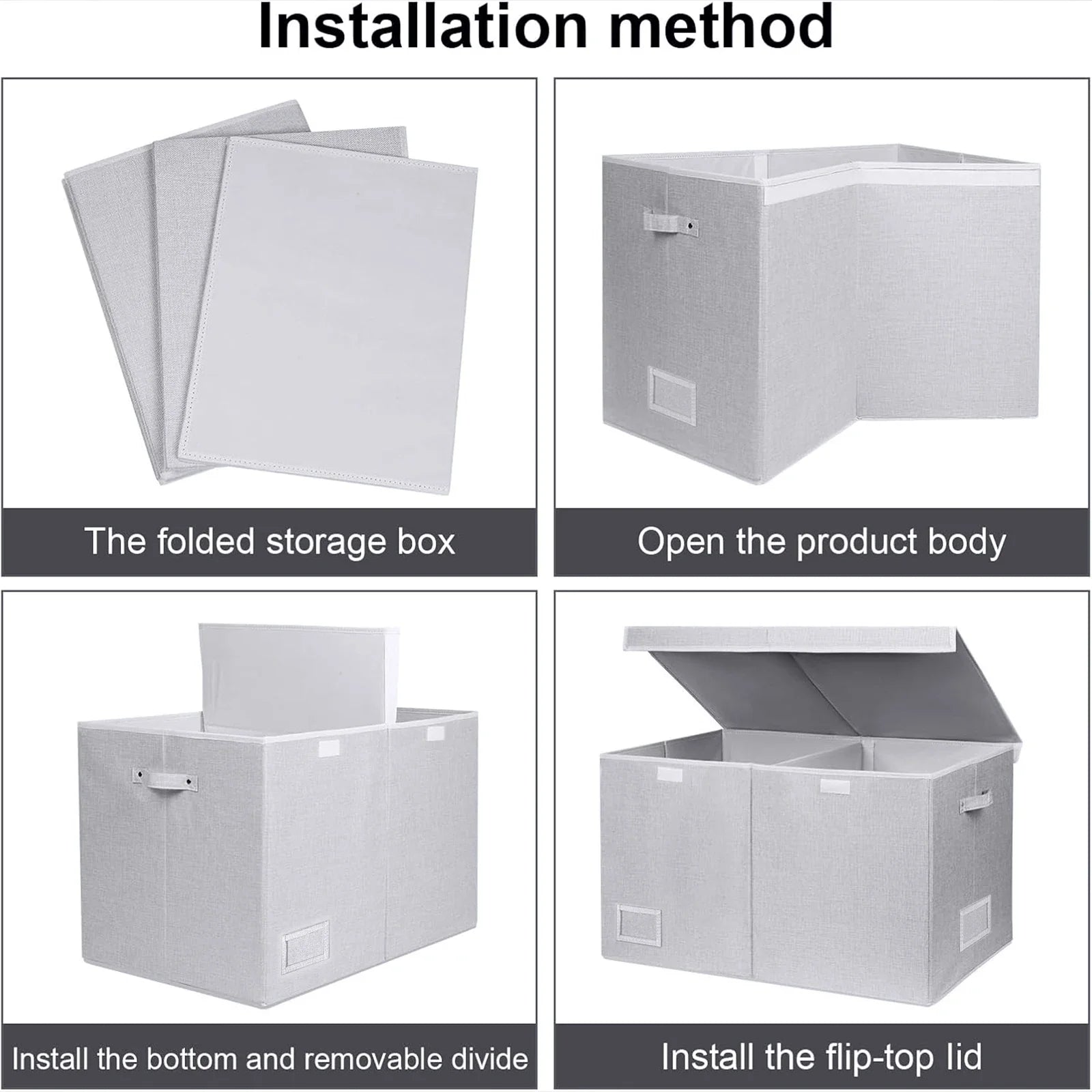 Installation method

The folded storage box

Open the product body

Install the bottom and removable divide

Install the flip-top lid