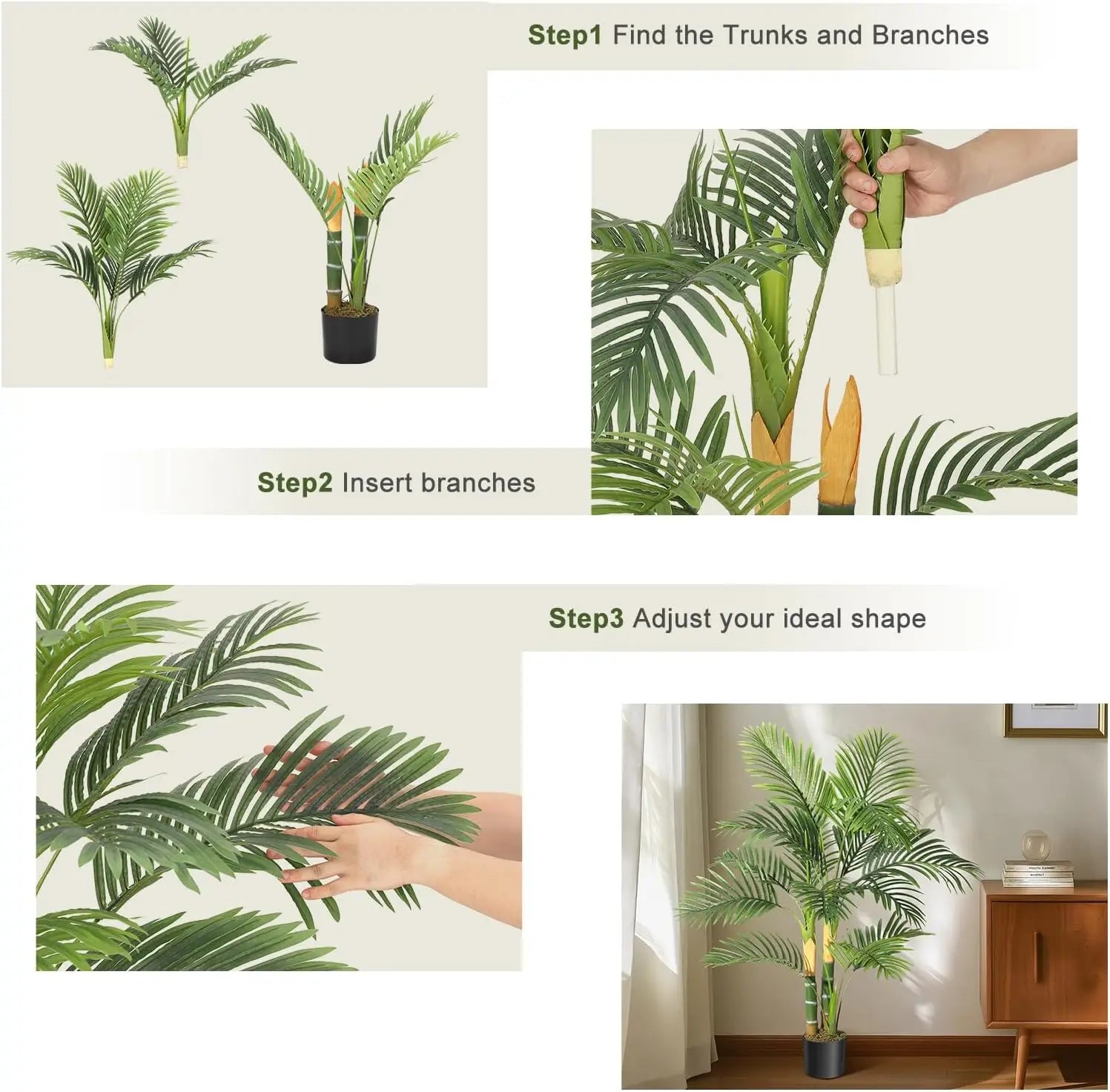 Step1 Find the Trunks and Branches

Step2 Insert branches

Step3 Adjust your ideal shape