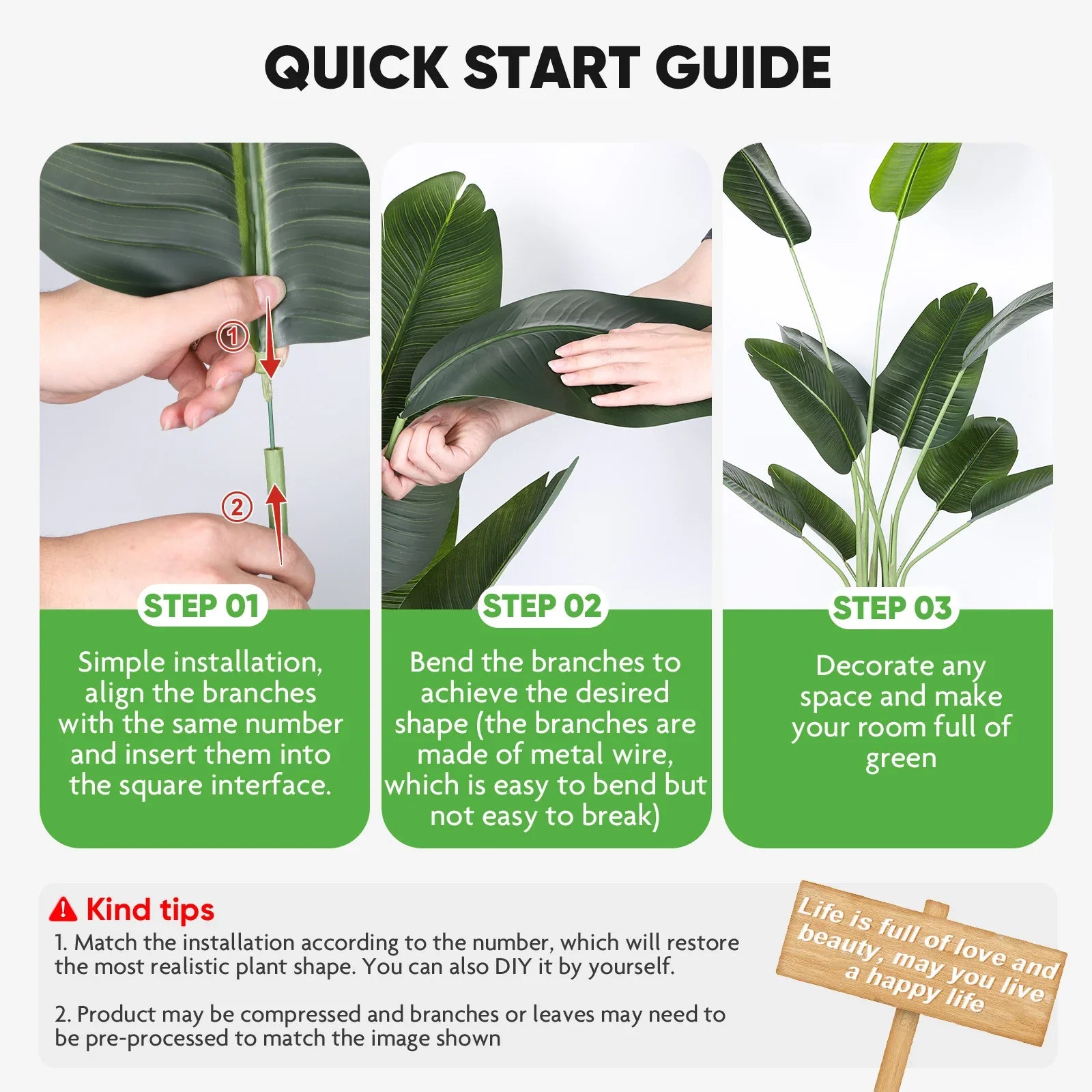 QUICK START GUIDE

①

②

STEP 01

Simple installation, align the branches with the same number and insert them into the square interface.

STEP 02

Bend the branches to achieve the desired shape (the branches are made of metal wire, which is easy to bend but not easy to break)

STEP 03

Decorate any space and make your room full of green

Kind tips

1. Match the installation according to the number, which will restore the most realistic plant shape. You can also DIY it by yourself.

2. Product may be compressed and branches or leaves may need to be pre-processed to match the image shown

Life is full of love and beauty, may you live a happy life