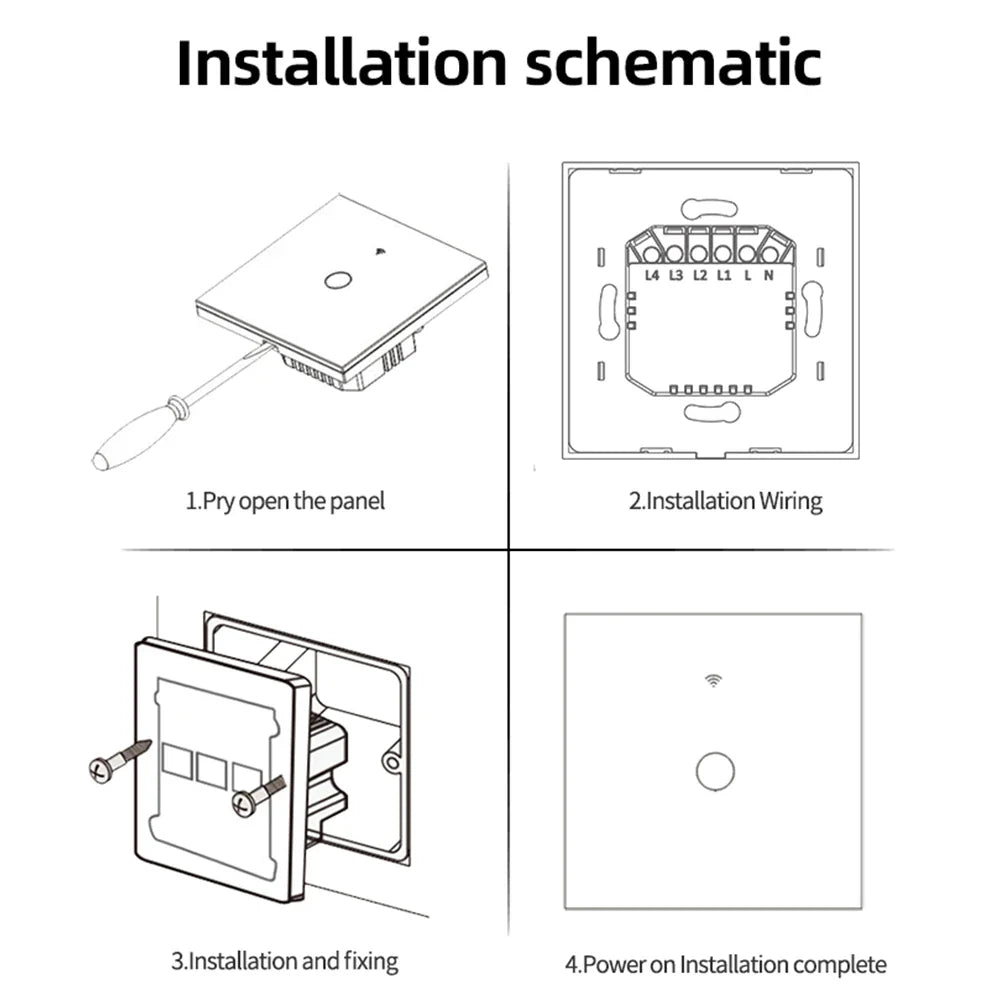 Installation schematic

1.Pry open the panel

L4 L3 L2 L1 L N

2.Installation Wiring

3.Installation and fixing

4.Power on Installation complete