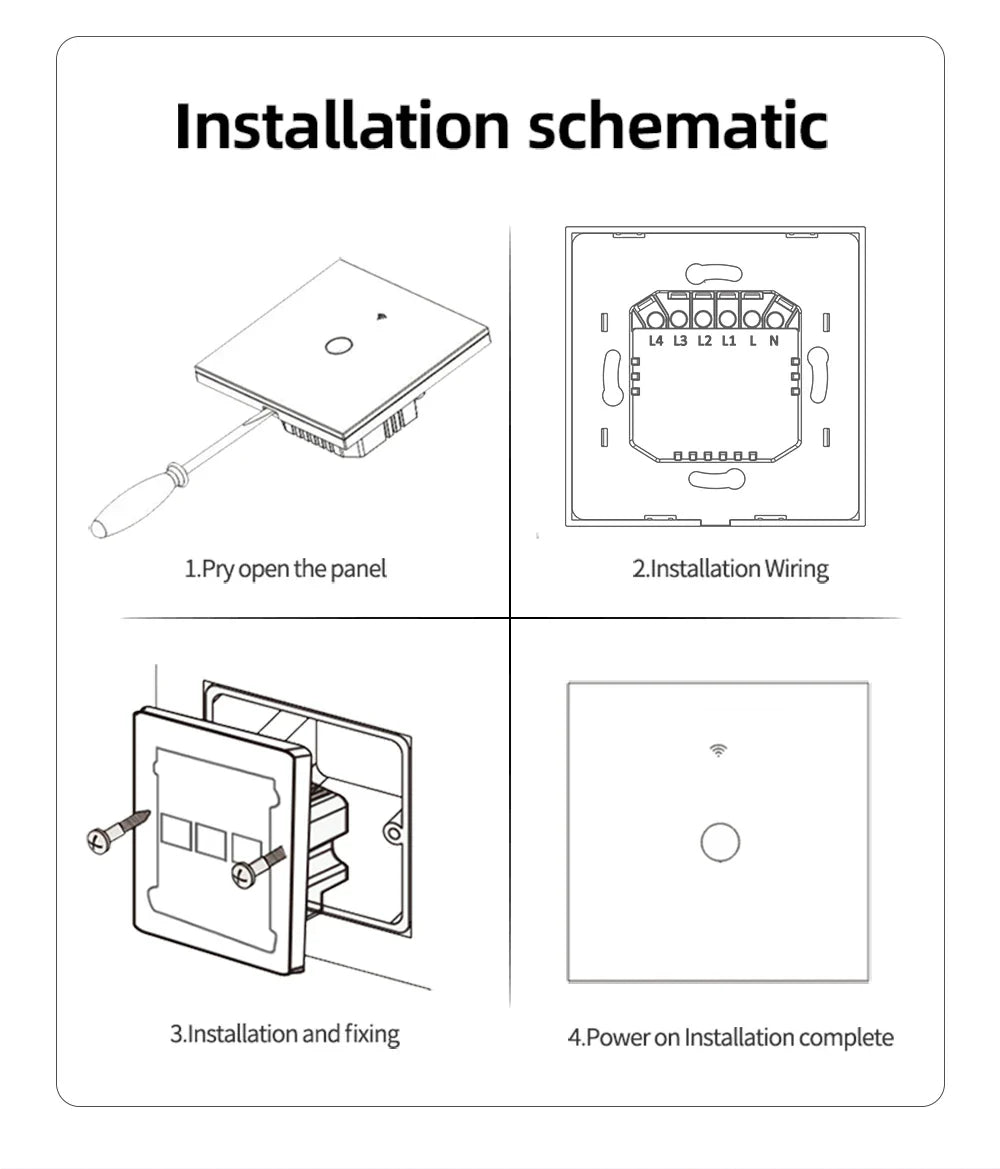 Installation schematic

1.Pry open the panel

L4 L3 L2 L1 L N

2.Installation Wiring

3.Installation and fixing

4.Power on Installation complete