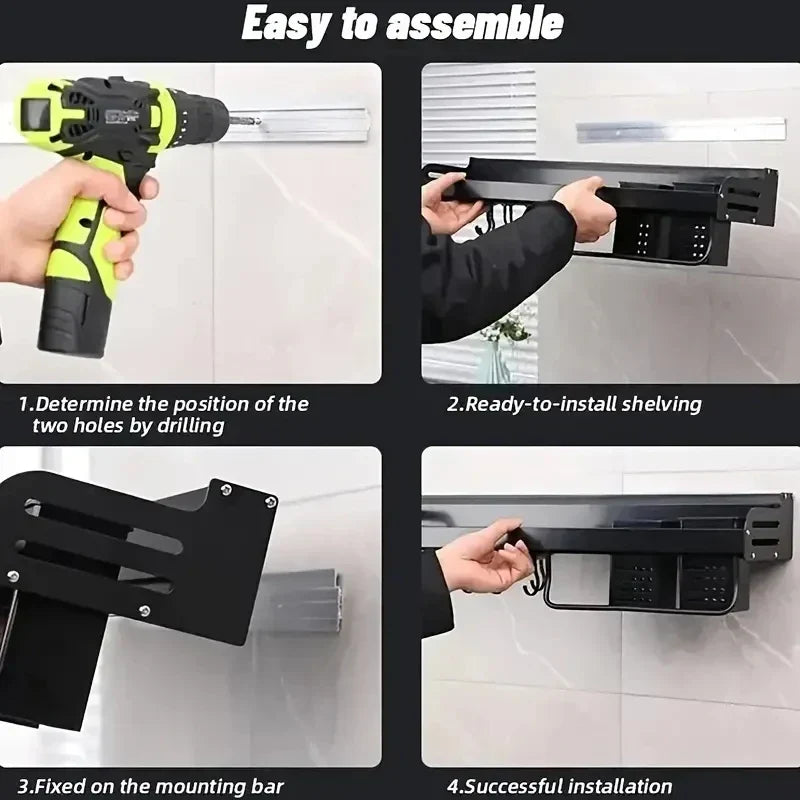 Easy to assemble

1.Determine the position of the two holes by drilling

2.Ready-to-install shelving

3.Fixed on the mounting bar

4.Successful installation