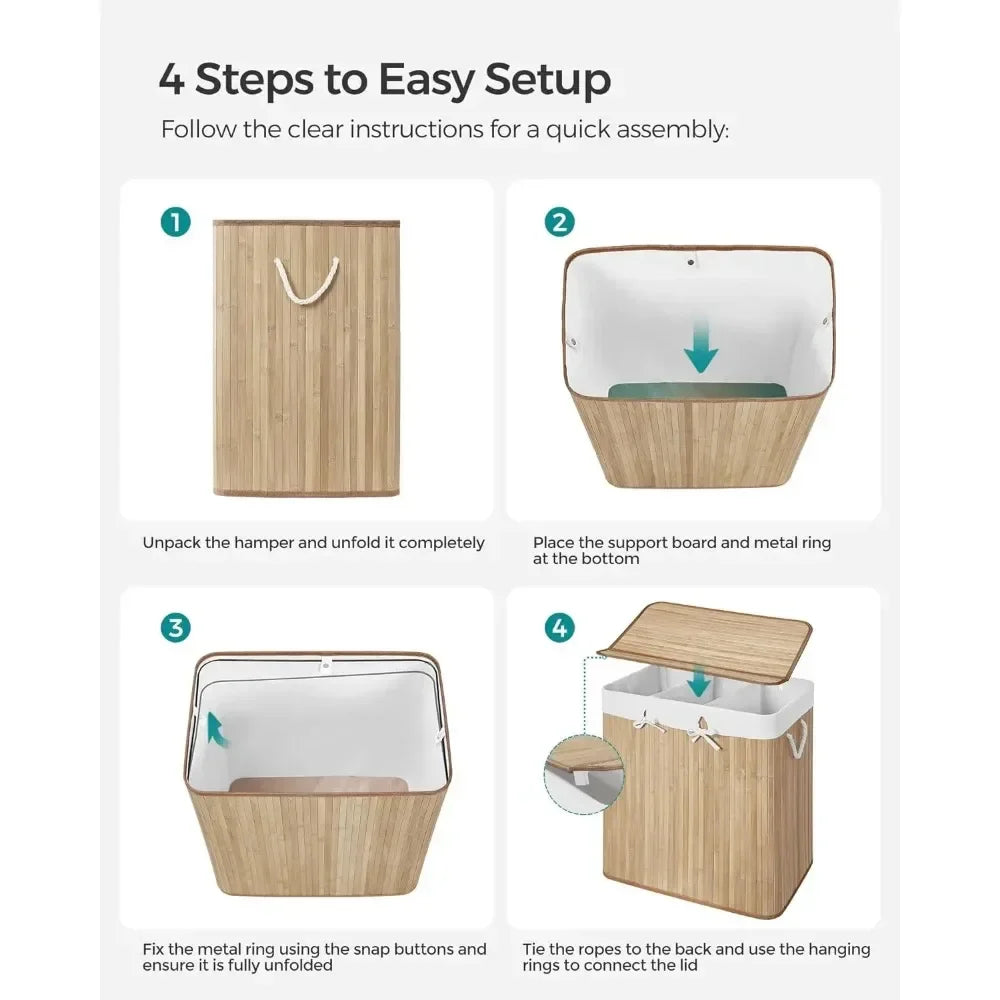 4 Steps to Easy Setup

Follow the clear instructions for a quick assembly:

1

Unpack the hamper and unfold it completely

2

Place the support board and metal ring at the bottom

3

Fix the metal ring using the snap buttons and ensure it is fully unfolded

4

Tie the ropes to the back and use the hanging rings to connect the lid